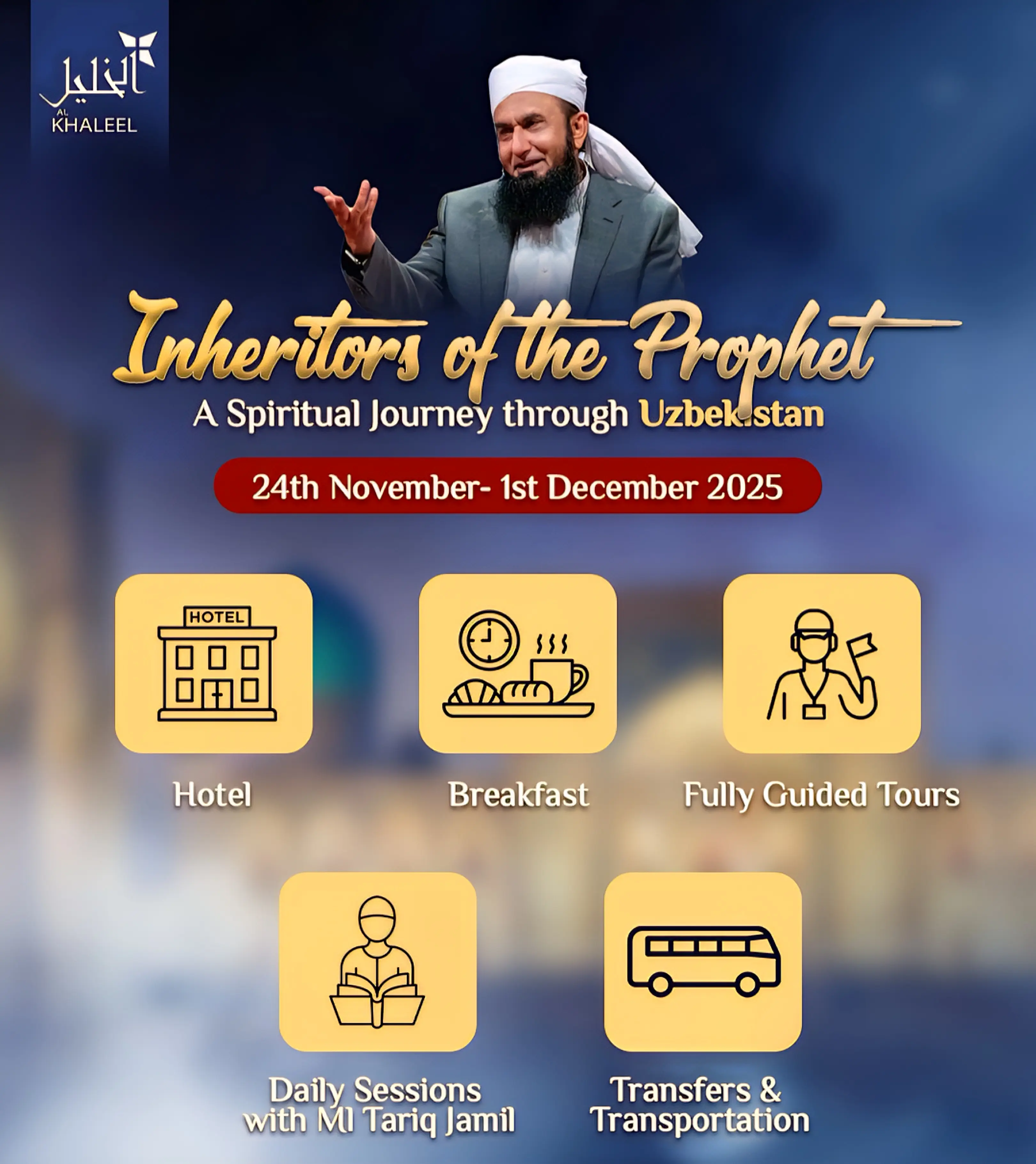 الخليل
AL KHALEEL

Inheritors of the Prophet
A Spiritual Journey through Uzbekistan

24th November- 1st December 2025

HOTEL

Hotel

Breakfast

Fully Guided Tours

Daily Sessions with Ml Tariq Jamil

Transfers & Transportation